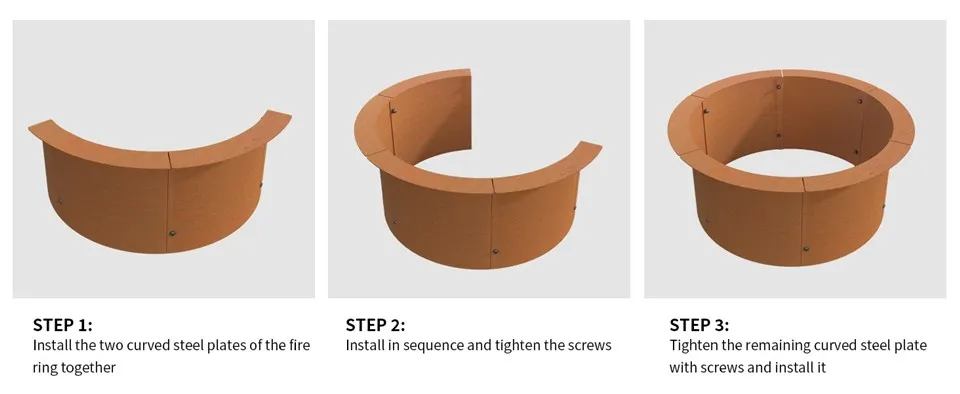 STEP 1:
Install the two curved steel plates of the fire ring together

STEP 2:
Install in sequence and tighten the screws

STEP 3:
Tighten the remaining curved steel plate with screws and install it